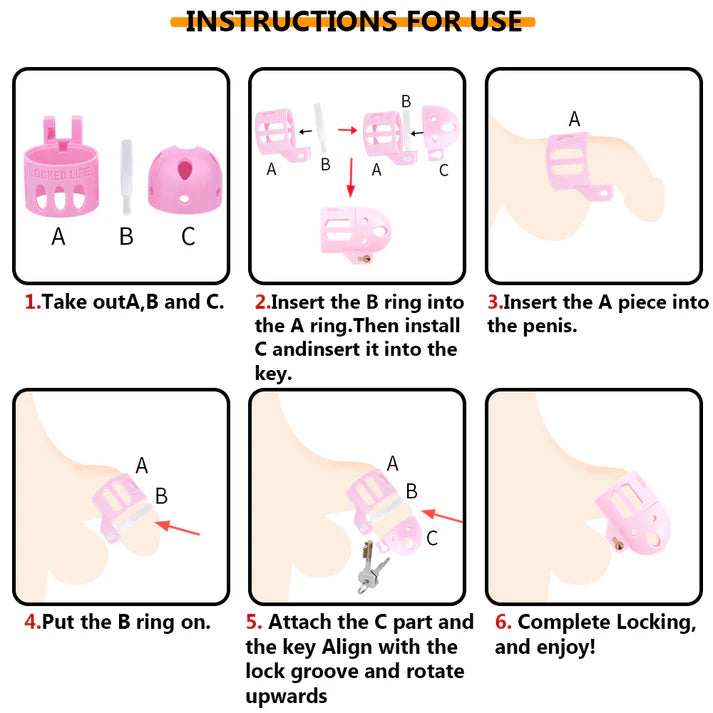 INSTRUCTIONS FOR USE

LOCKED LIFE

A B C

1.Take outA,B and C.

A B A B C

2.Insert the B ring into the A ring.Then install C andinsert it into the key.

A

3.Insert the A piece into the penis.

A B

4.Put the B ring on.

A B C

5. Attach the C part and the key Align with the lock groove and rotate upwards

6. Complete Locking, and enjoy!