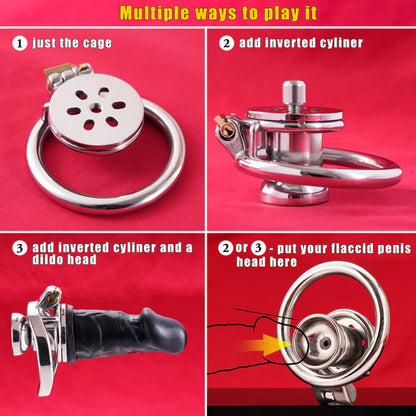 Multiple ways to play it

1 just the cage

2 add inverted cyliner

3 add inverted cyliner and a dildo head

2 or 3 - put your flaccid penis head here