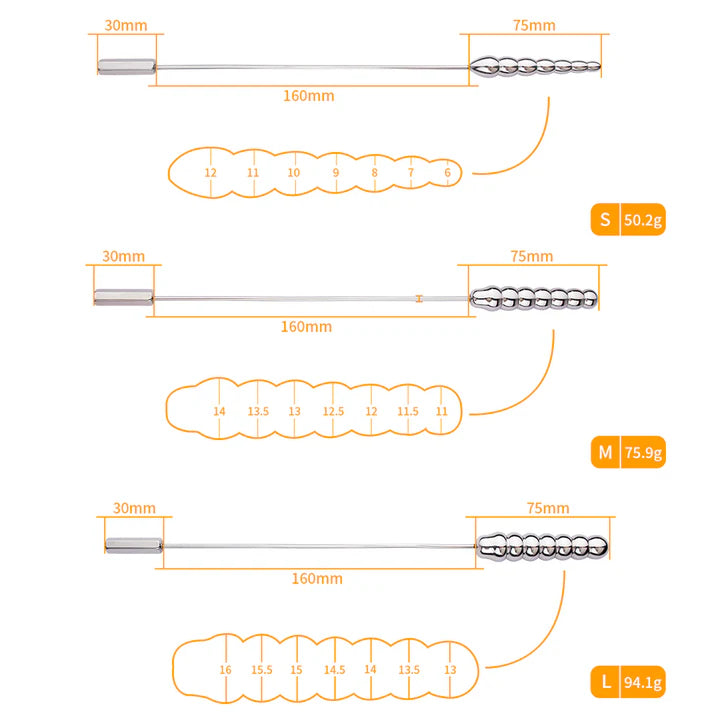 30mm
75mm
160mm
12 11 10 9 8 7 6
S 50.2g

30mm
75mm
160mm
14 13.5 13 12.5 12 11.5 11
M 75.9g

30mm
75mm
160mm
16 15.5 15 14.5 14 13.5 13
L 94.1g