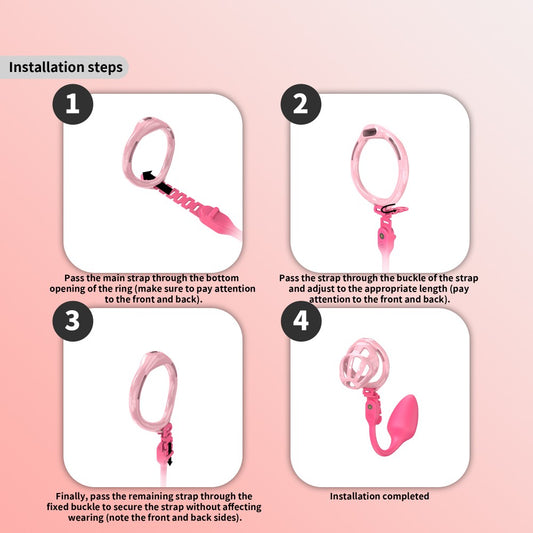 Installation steps

1

Pass the main strap through the bottom opening of the ring (make sure to pay attention to the front and back).

2

Pass the strap through the buckle of the strap and adjust to the appropriate length (pay attention to the front and back).

3

Finally, pass the remaining strap through the fixed buckle to secure the strap without affecting wearing (note the front and back sides).

4

Installation completed