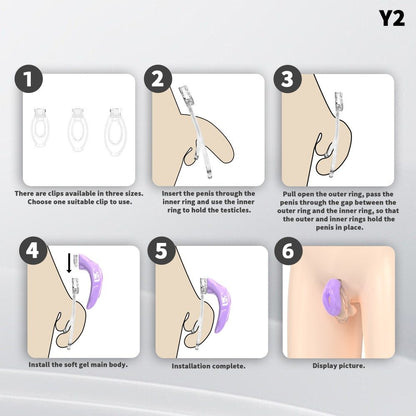 Y2

1

There are clips available in three sizes. Choose one suitable clip to use.

2

Insert the penis through the inner ring and use the inner ring to hold the testicles.

3

Pull open the outer ring, pass the penis through the gap between the outer ring and the inner ring, so that the outer and inner rings hold the penis in place.

4

Install the soft gel main body.

5

Installation complete.

6

Display picture.