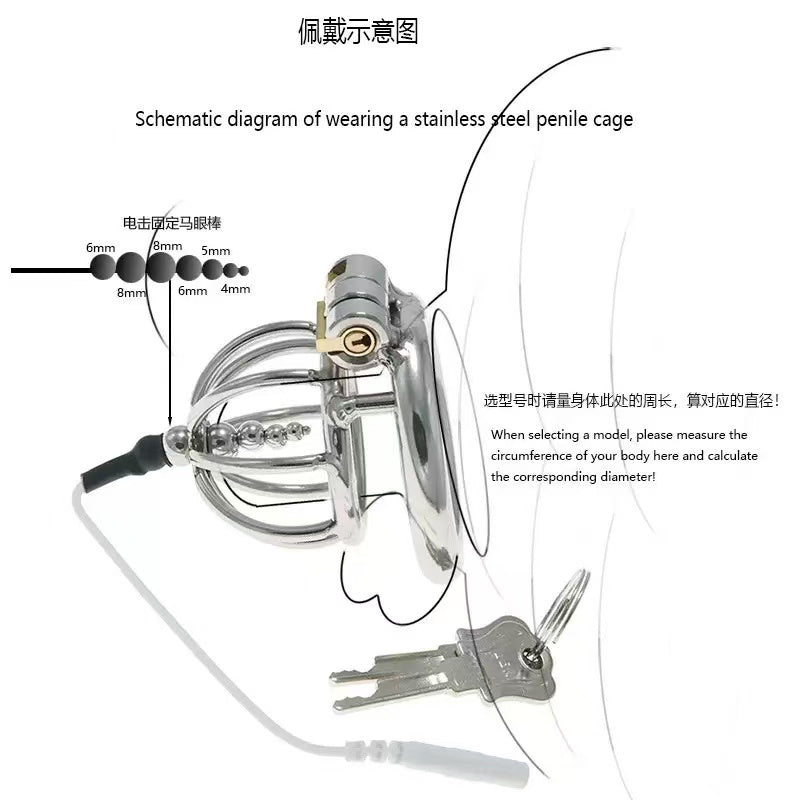 佩戴示意图

Schematic diagram of wearing a stainless steel penile cage

电击固定马眼棒

6mm 8mm 5mm
8mm 6mm 4mm

选型号时请量身体此处的周长，算对应的直径！

When selecting a model, please measure the circumference of your body here and calculate the corresponding diameter!